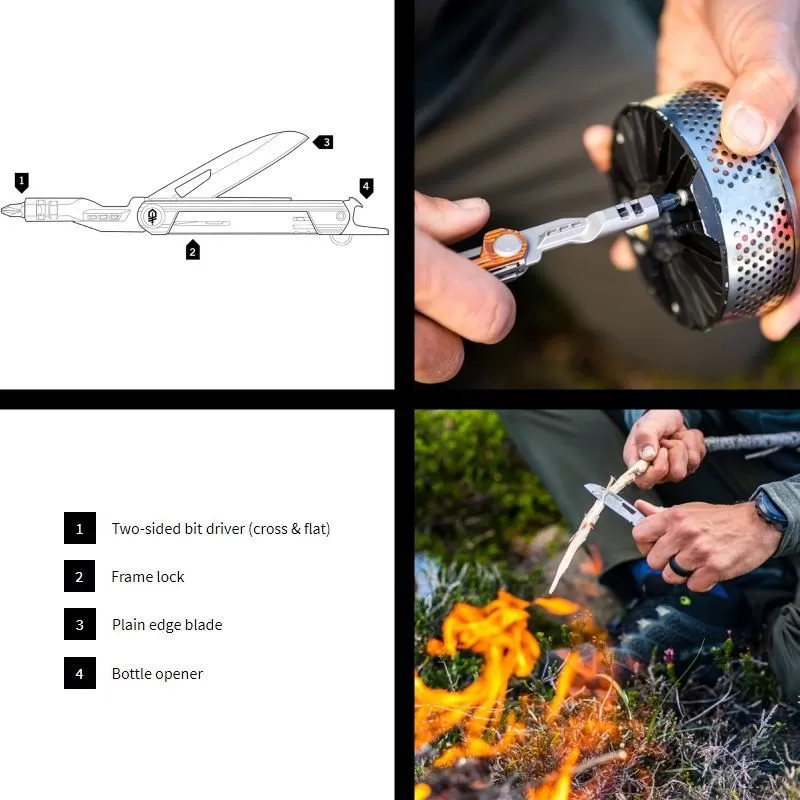 1

3

4

2

1 Two-sided bit driver (cross & flat)

2 Frame lock

3 Plain edge blade

4 Bottle opener